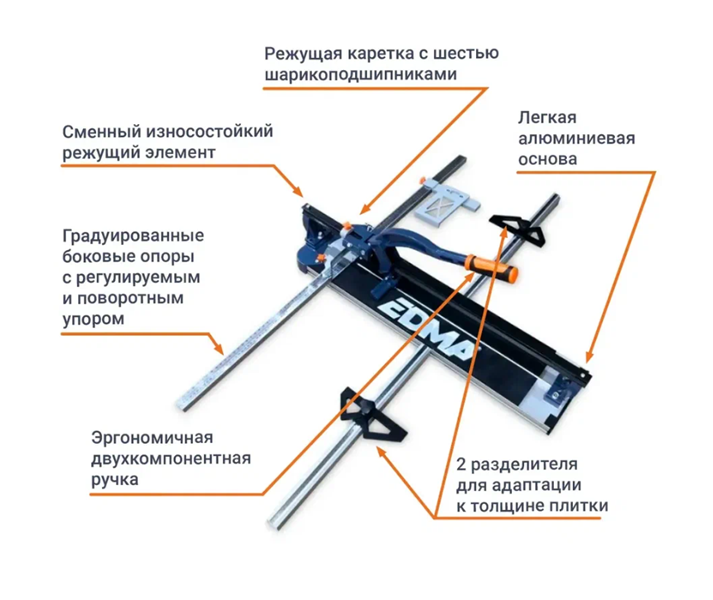 Режущая каретка с шестью шарикоподшипниками

Сменный износостойкий режущий элемент

Легкая алюминиевая основа

Градуированные боковые опоры с регулируемым и поворотным упором

EDMA

Эргономичная двухкомпонентная ручка

2 разделителя для адаптации к толщине плитки